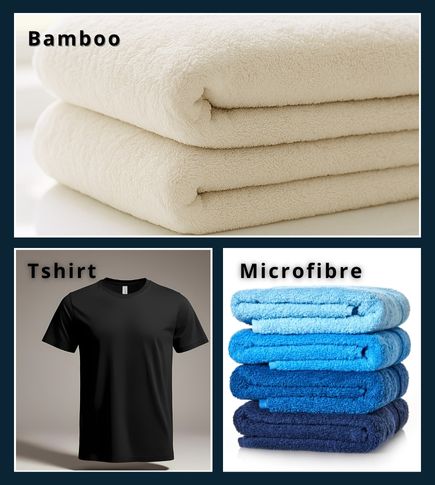 Bamboo

Tshirt

Microfibre