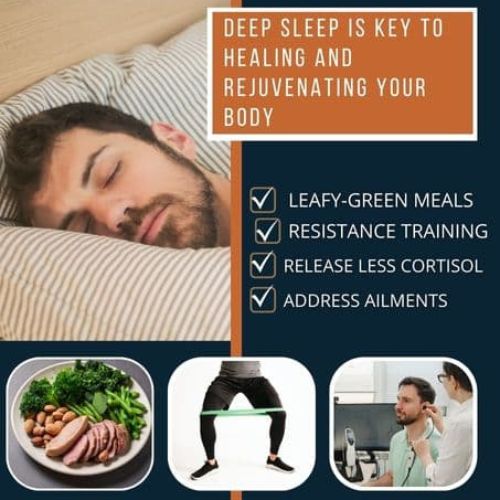 DEEP SLEEP IS KEY TO HEALING AND REJUVENATING YOUR BODY

LEAFY-GREEN MEALS
RESISTANCE TRAINING
RELEASE LESS CORTISOL
ADDRESS AILMENTS