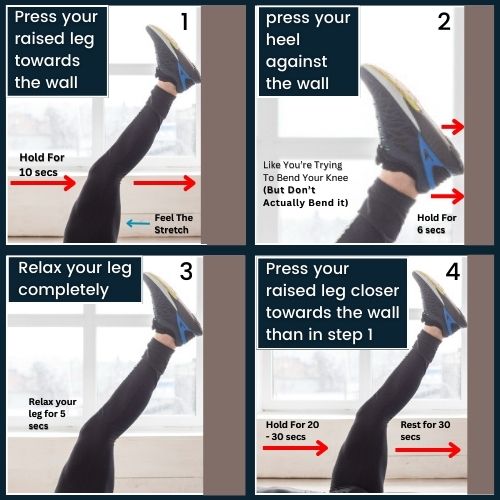 Press your raised leg towards the wall

1

Hold For 10 secs

Feel The Stretch

press your heel against the wall

2

Like You're Trying To Bend Your Knee (But Don't Actually Bend it)

Hold For 6 secs

Relax your leg completely

3

Relax your leg for 5 secs

Press your raised leg closer towards the wall than in step 1

4

Hold For 20 - 30 secs

Rest for 30 secs