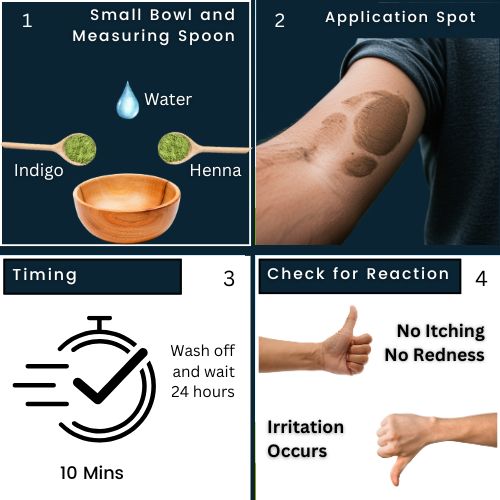 1 Small Bowl and Measuring Spoon

Water

Indigo

Henna

2 Application Spot

Timing 3

Wash off and wait 24 hours

10 Mins

Check for Reaction 4

No Itching No Redness

Irritation Occurs