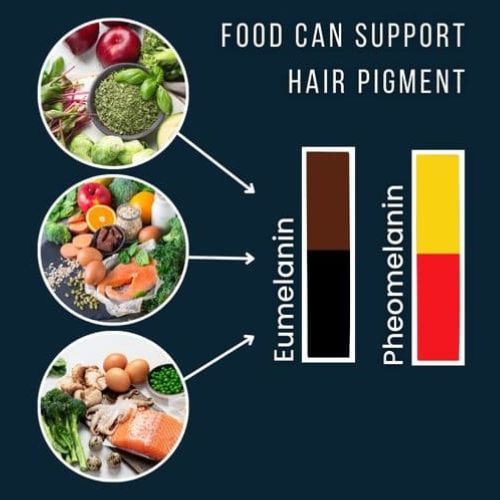 FOOD CAN SUPPORT HAIR PIGMENT

Eumelanin

Pheomelanin