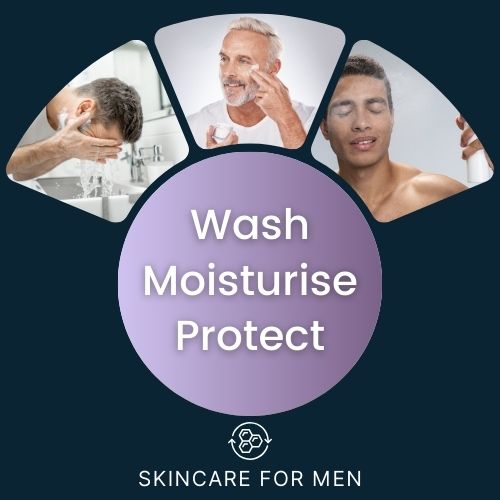 Wash
Moisturise
Protect

SKINCARE FOR MEN