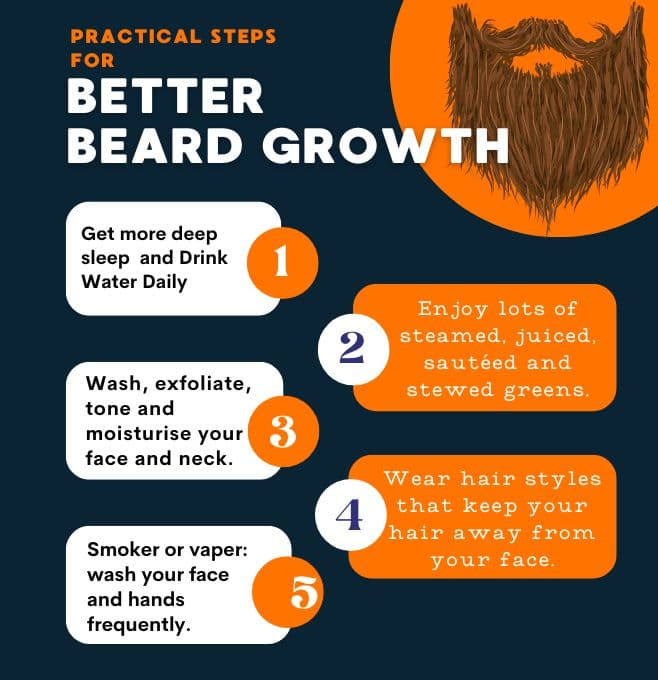 PRACTICAL STEPS FOR
BETTER BEARD GROWTH

Get more deep sleep and Drink Water Daily
1

2
Enjoy lots of steamed, juiced, sautéed and stewed greens.

Wash, exfoliate, tone and moisturise your face and neck.
3

4
Wear hair styles that keep your hair away from your face.

Smoker or vaper: wash your face and hands frequently.
5